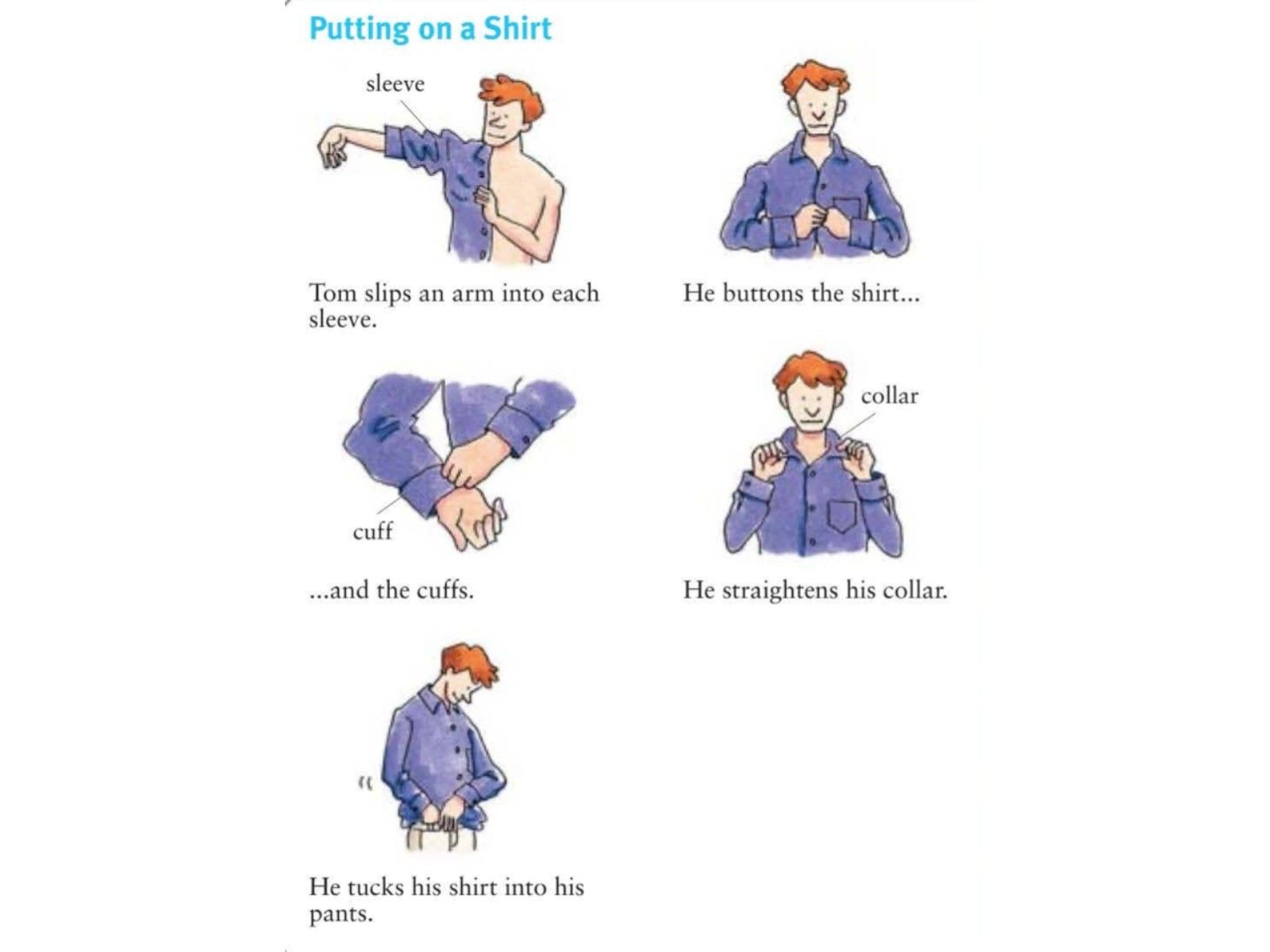 Putting on a Shirt

sleeve

Tom slips an arm into each sleeve.

He buttons the shirt...

cuff

...and the cuffs.

collar

He straightens his collar.

He tucks his shirt into his pants.