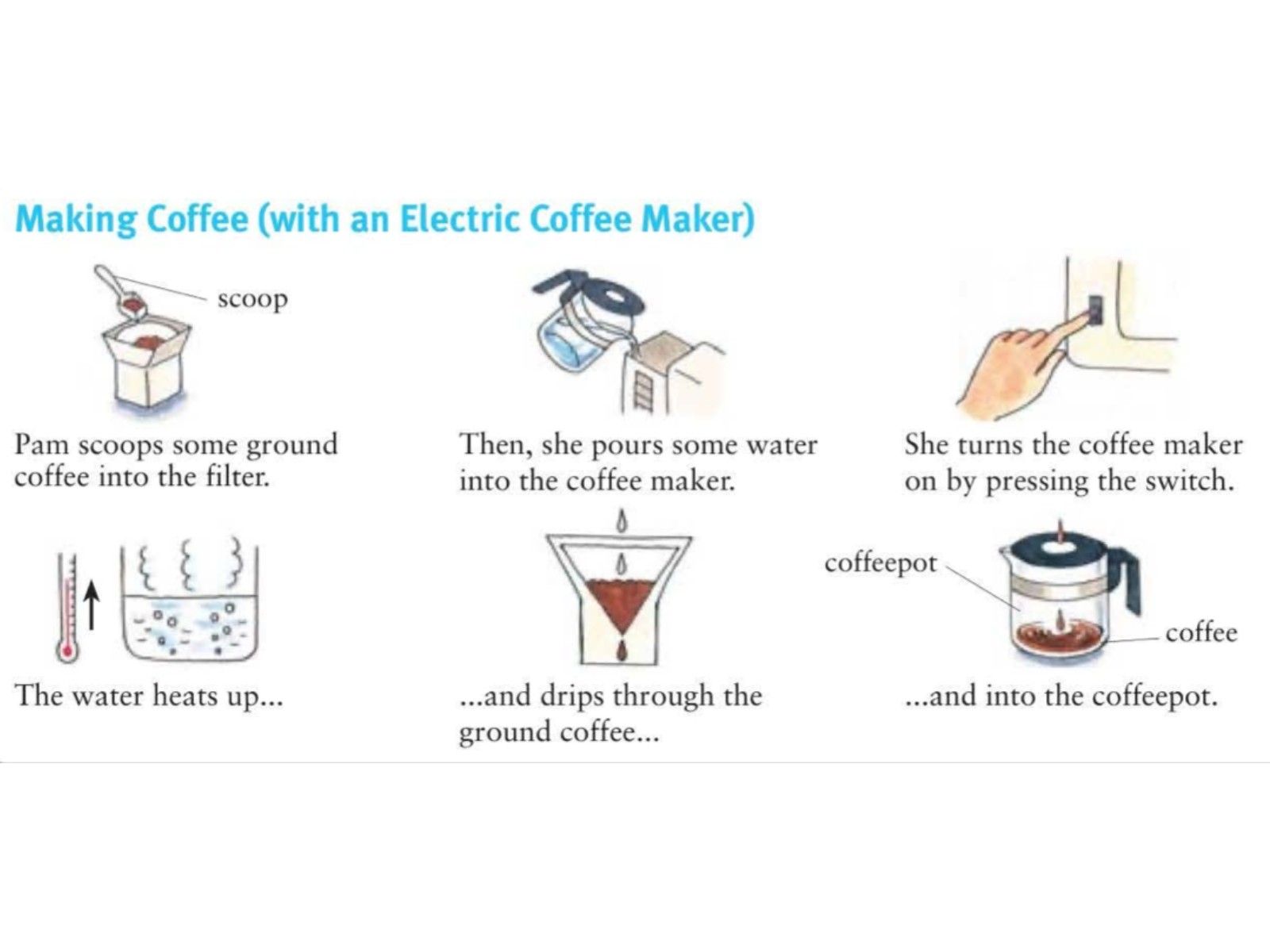 Making Coffee (with an Electric Coffee Maker)

scoop

Pam scoops some ground coffee into the filter.

Then, she pours some water into the coffee maker.

She turns the coffee maker on by pressing the switch.

The water heats up...

...and drips through the ground coffee...

coffeepot

coffee

...and into the coffeepot.