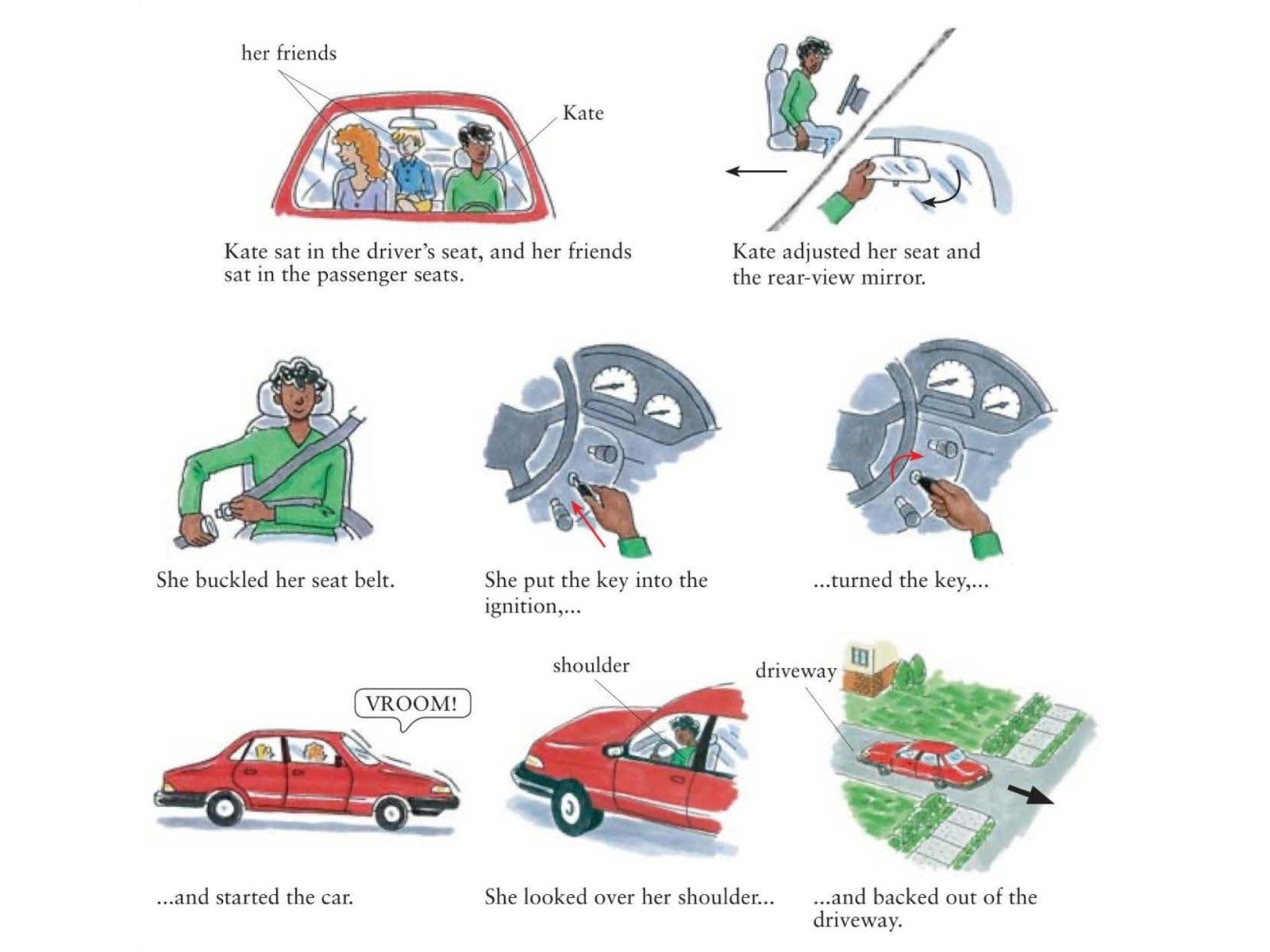 her friends

Kate

Kate sat in the driver's seat, and her friends sat in the passenger seats.

Kate adjusted her seat and the rear-view mirror.

She buckled her seat belt.

She put the key into the ignition,...

...turned the key,...

VROOM!

...and started the car.

shoulder

She looked over her shoulder...

driveway

...and backed out of the driveway.