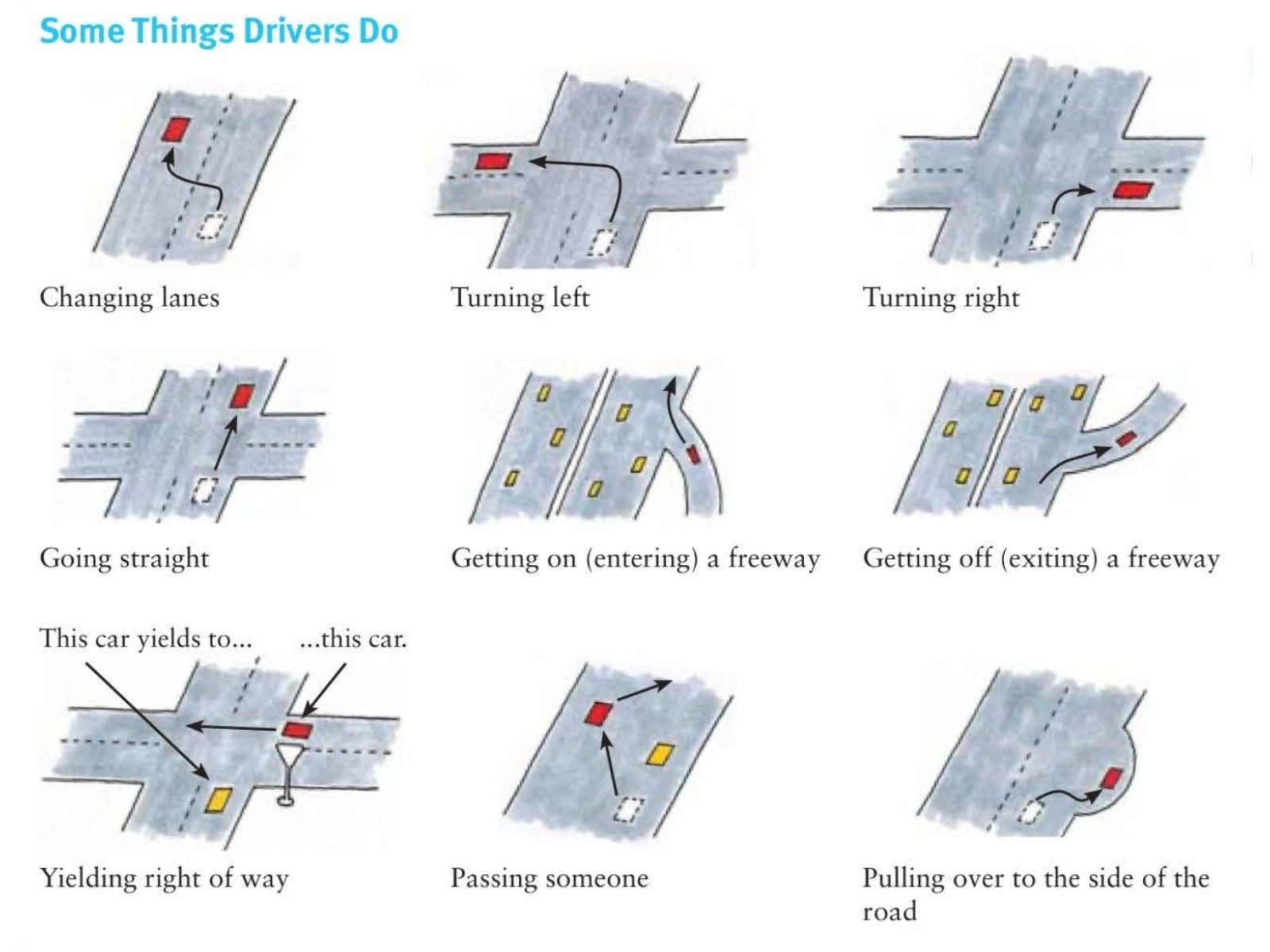 Some Things Drivers Do

Changing lanes

Turning left

Turning right

Going straight

Getting on (entering) a freeway

Getting off (exiting) a freeway

This car yields to...

...this car.

Yielding right of way

Passing someone

Pulling over to the side of the road