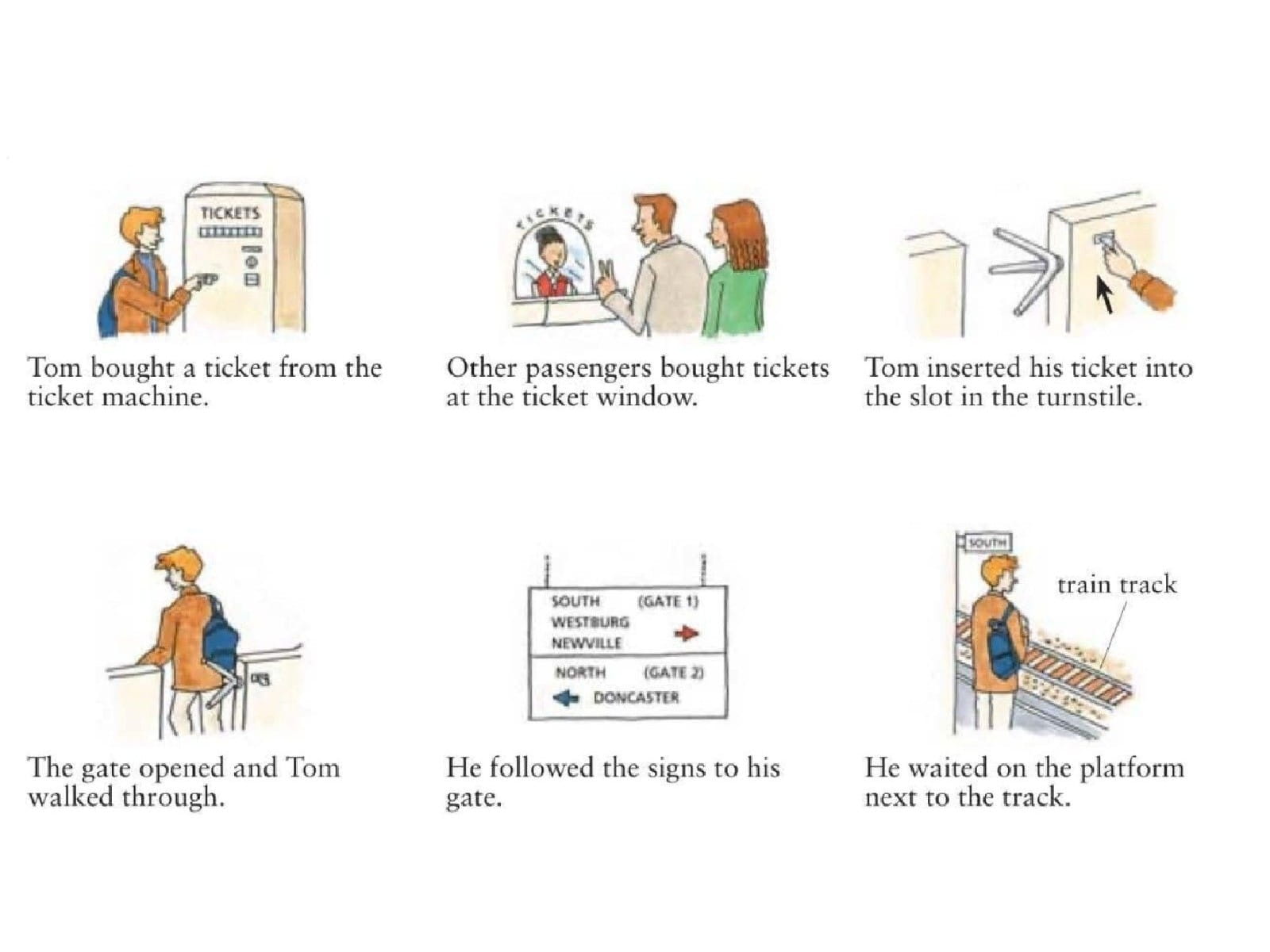 TICKETS

Tom bought a ticket from the ticket machine.

TICKETS

Other passengers bought tickets at the ticket window.

Tom inserted his ticket into the slot in the turnstile.

The gate opened and Tom walked through.

SOUTH (GATE 1)
WESTBURG
NEWVILLE

NORTH (GATE 2)
DONCASTER

He followed the signs to his gate.

SOUTH

train track

He waited on the platform next to the track.