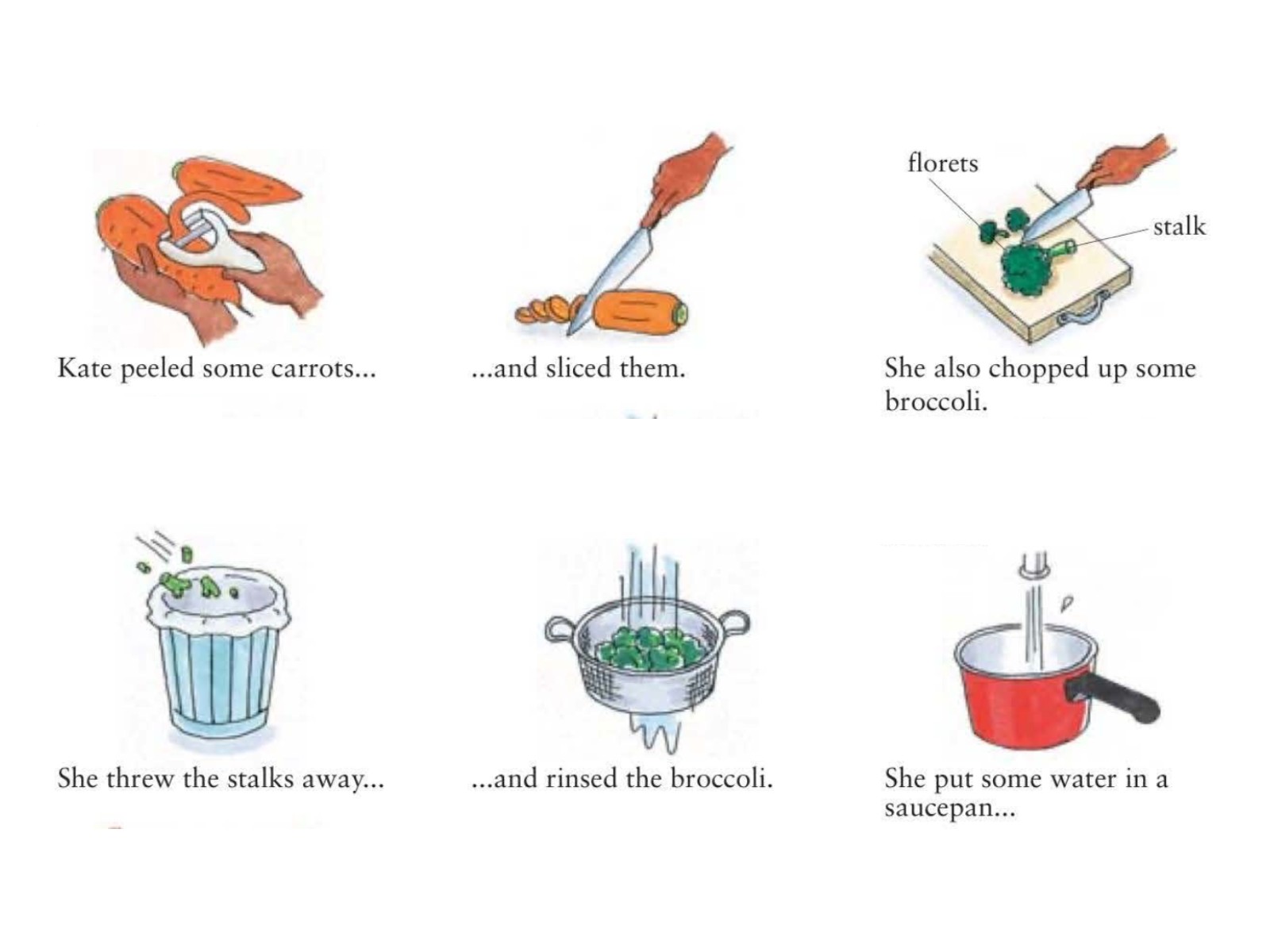 Kate peeled some carrots...

...and sliced them.

florets

stalk

She also chopped up some broccoli.

She threw the stalks away...

...and rinsed the broccoli.

She put some water in a saucepan...