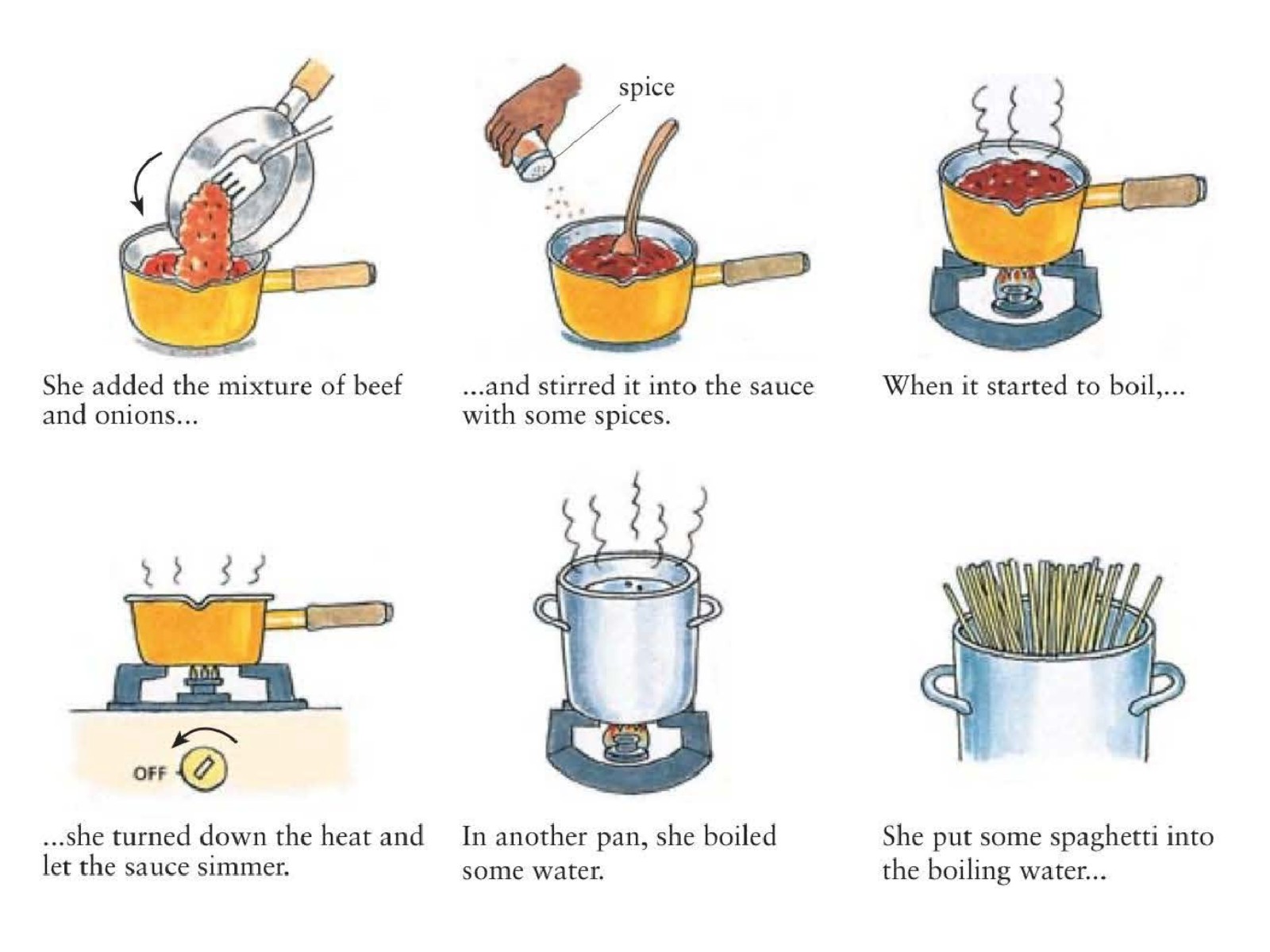 She added the mixture of beef and onions...

spice

...and stirred it into the sauce with some spices.

When it started to boil,...

OFF

...she turned down the heat and let the sauce simmer.

In another pan, she boiled some water.

She put some spaghetti into the boiling water...