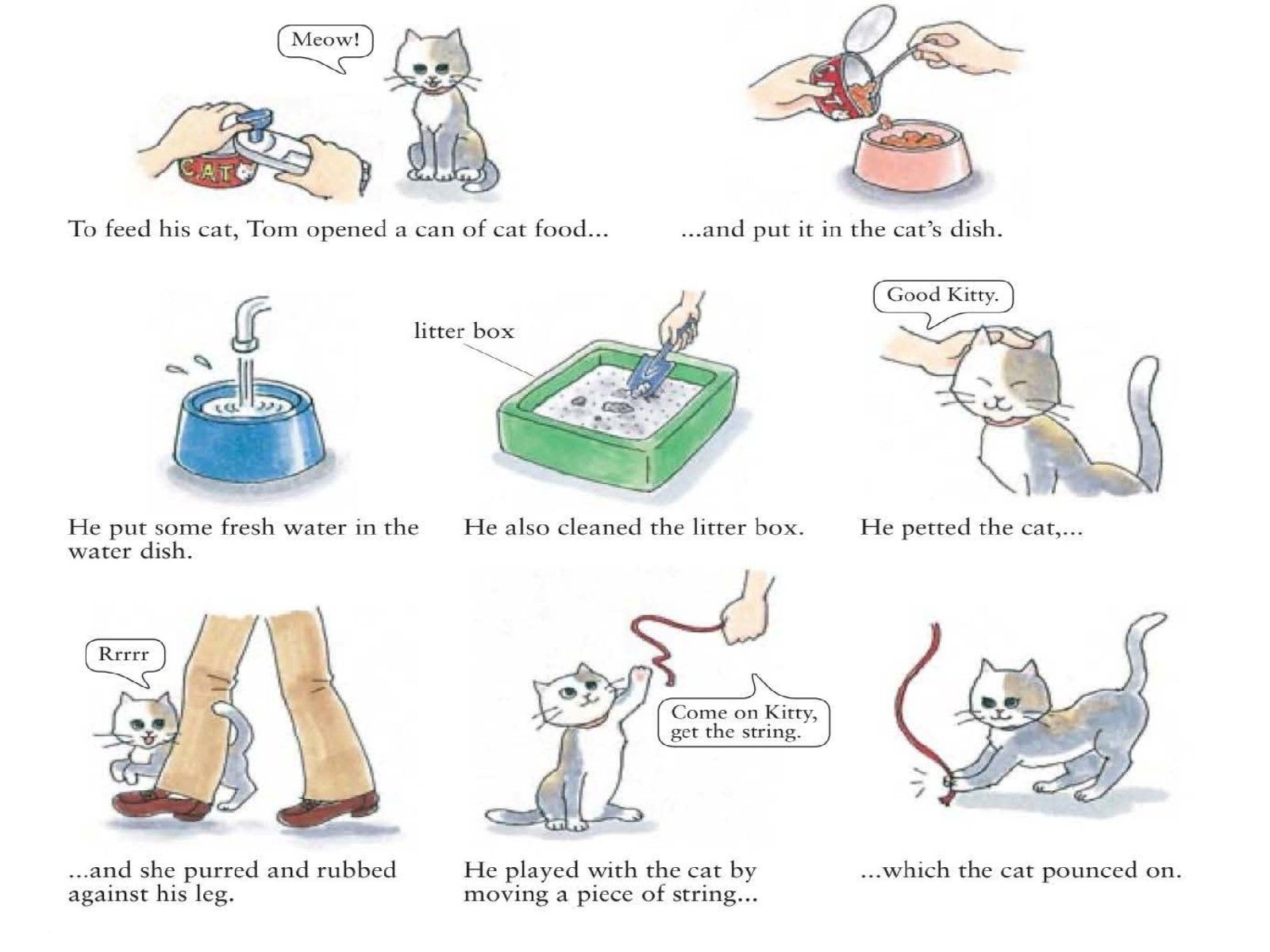 Meow!

CAT

To feed his cat, Tom opened a can of cat food...

...and put it in the cat's dish.

litter box

Good Kitty.

He put some fresh water in the water dish.

He also cleaned the litter box.

He petted the cat,...

Rrrrr

Come on Kitty, get the string.

...and she purred and rubbed against his leg.

He played with the cat by moving a piece of string...

...which the cat pounced on.